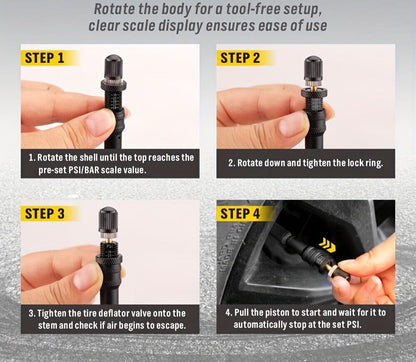 Rotate the body for a tool-free setup, clear scale display ensures ease of use

STEP 1

1. Rotate the shell until the top reaches the pre-set PSI/BAR scale value.

STEP 2

2. Rotate down and tighten the lock ring.

STEP 3

3. Tighten the tire deflator valve onto the stem and check if air begins to escape.

STEP 4

4. Pull the piston to start and wait for it to automatically stop at the set PSI.